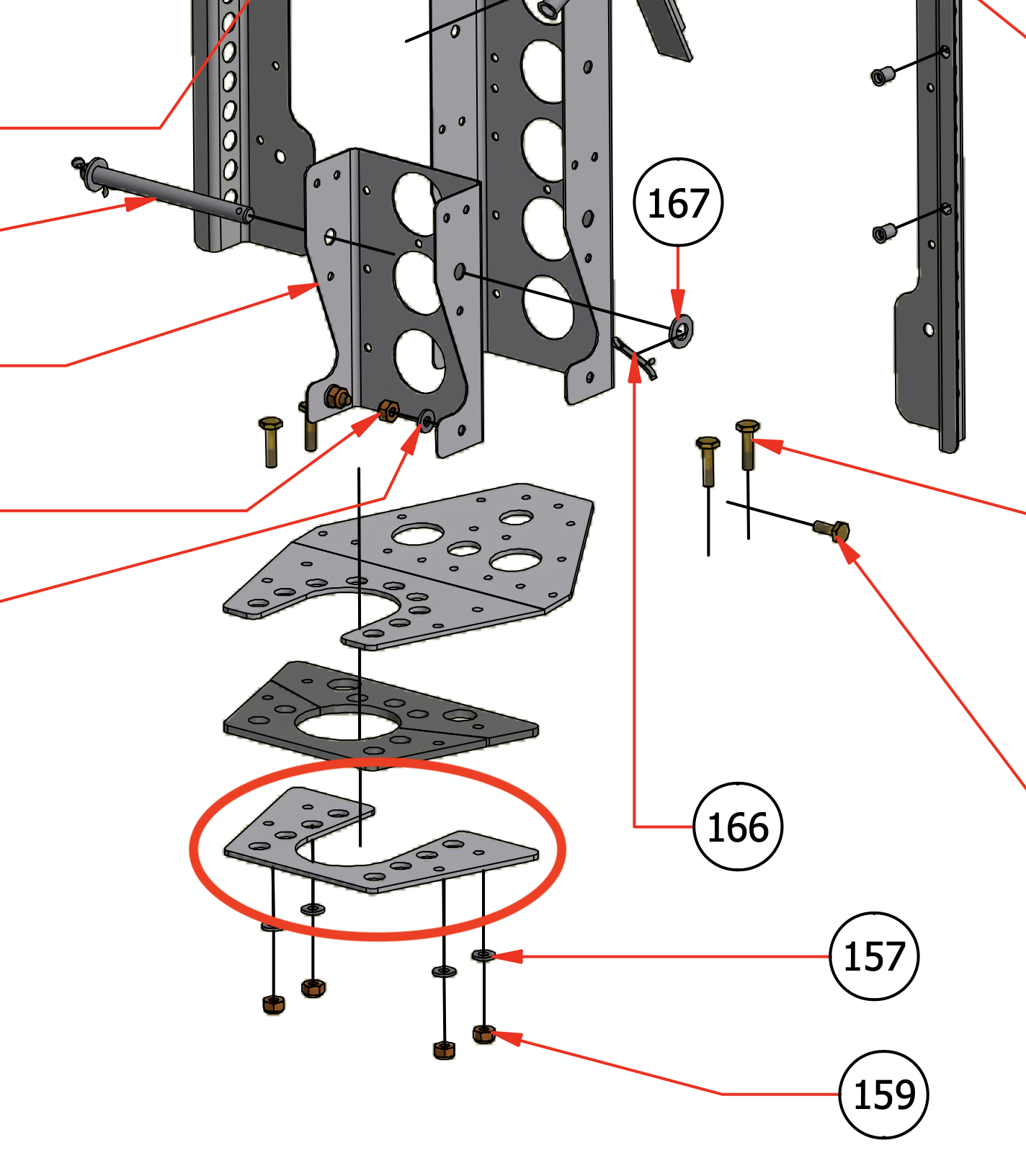 167

166

157

159